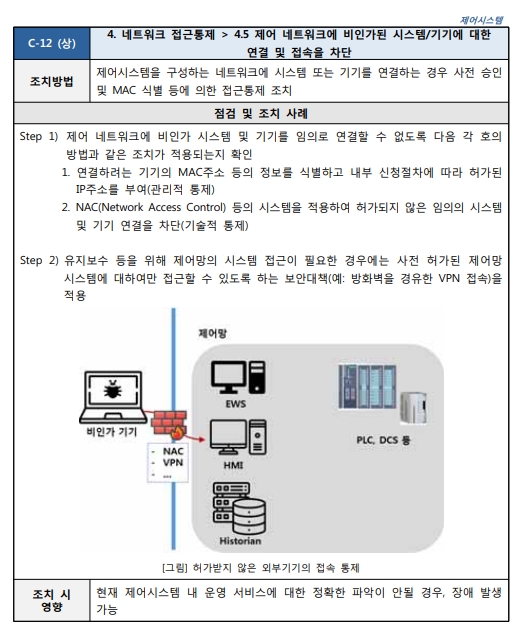 제어시스템

| C-12 (상) | 4. 네트워크 접근통제 > 4.5 제어 네트워크에 비인가된 시스템/기기에 대한 연결 및 접속을 차단 |
|---|---|
| 조치방법 | 제어시스템을 구성하는 네트워크에 시스템 또는 기기를 연결하는 경우 사전 승인 및 MAC 식별 등에 의한 접근통제 조치 |

점검 및 조치 사례

Step 1) 제어 네트워크에 비인가 시스템 및 기기를 임의로 연결할 수 없도록 다음 각 호의 방법과 같은 조치가 적용되는지 확인

1. 연결하려는 기기의 MAC주소 등의 정보를 식별하고 내부 신청절차에 따라 허가된 IP주소를 부여(관리적 통제)
2. NAC(Network Access Control) 등의 시스템을 적용하여 허가되지 않은 임의의 시스템 및 기기 연결을 차단(기술적 통제)

Step 2) 유지보수 등을 위해 제어망의 시스템 접근이 필요한 경우에는 사전 허가된 제어망 시스템에 대하여만 접근할 수 있도록 하는 보안대책(예: 방화벽을 경유한 VPN 접속)을 적용

제어망

비인가 기기

- NAC
- VPN
- ...

EWS

HMI

Historian

PLC, DCS 등

[그림] 허가받지 않은 외부기기의 접속 통제

| 조치 시 영향 | 현재 제어시스템 내 운영 서비스에 대한 정확한 파악이 안될 경우, 장애 발생 가능 |
|---|---|